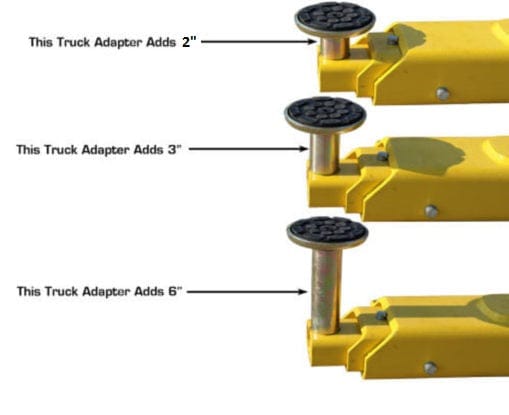 This Truck Adapter Adds 2"

This Truck Adapter Adds 3"

This Truck Adapter Adds 6"